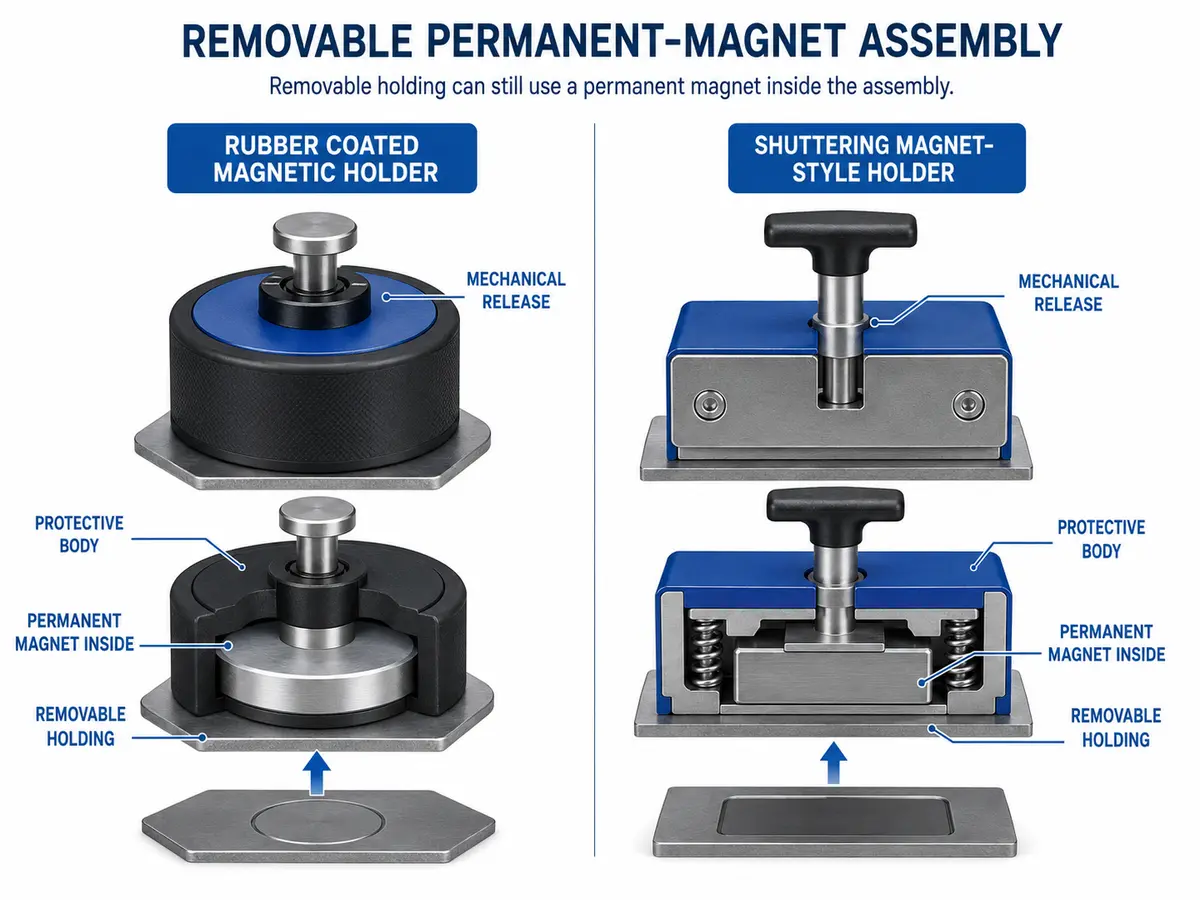 REMOVABLE PERMANENT-MAGNET ASSEMBLY

Removable holding can still use a permanent magnet inside the assembly.

RUBBER COATED MAGNETIC HOLDER

MECHANICAL RELEASE

PROTECTIVE BODY

PERMANENT MAGNET INSIDE

REMOVABLE HOLDING

SHUTTERING MAGNET-STYLE HOLDER

MECHANICAL RELEASE

PROTECTIVE BODY

PERMANENT MAGNET INSIDE

REMOVABLE HOLDING