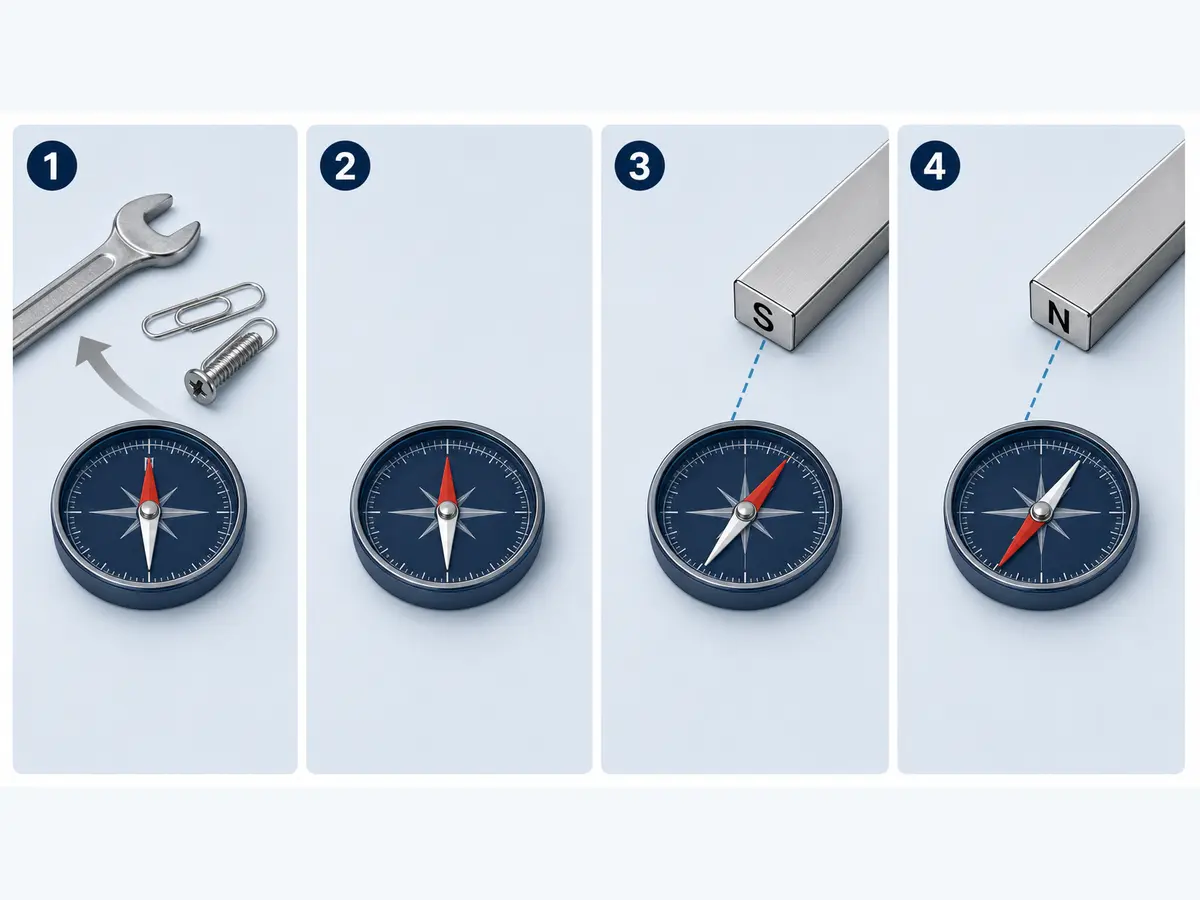 1

2

3

S

4

N